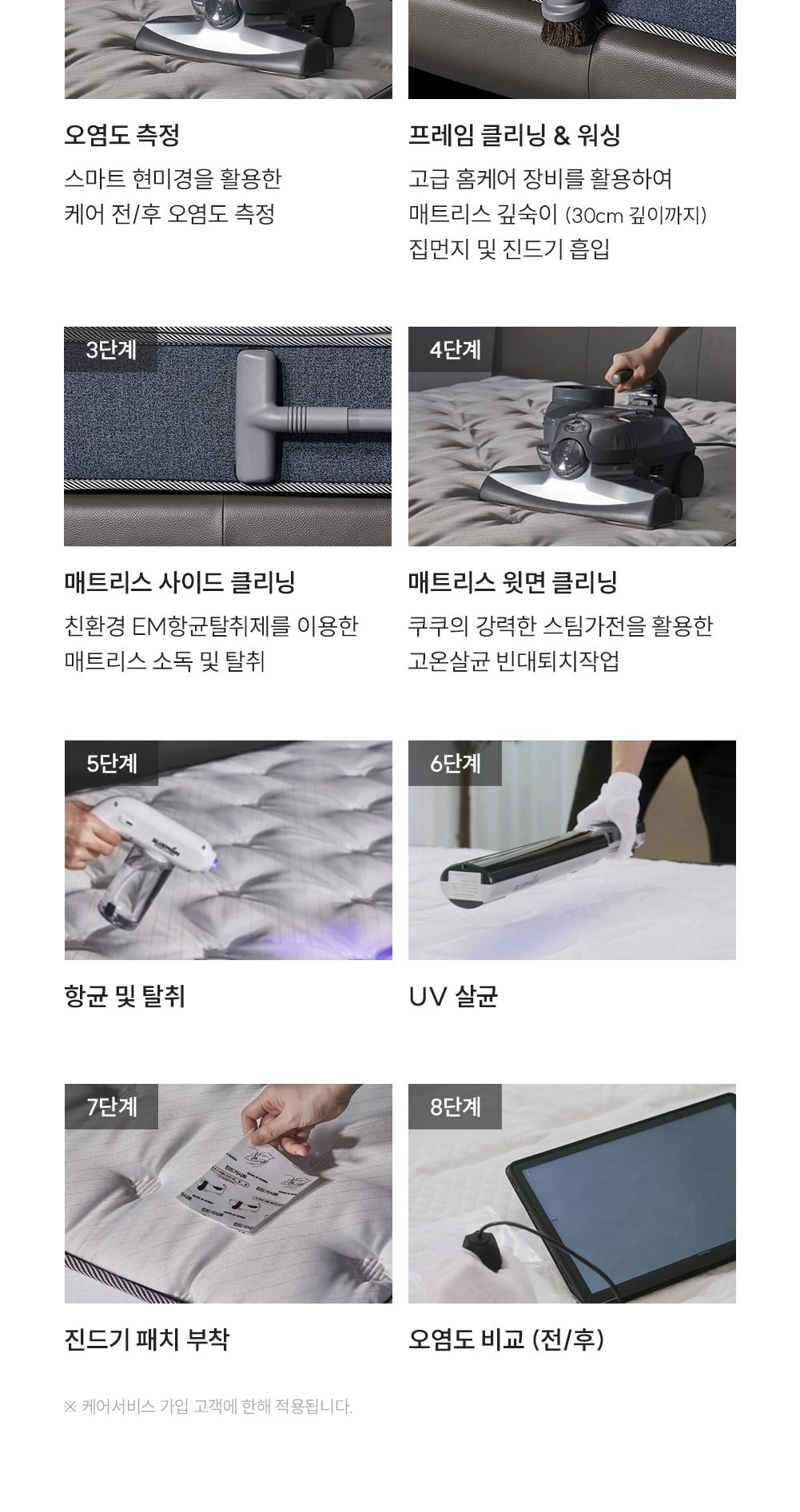 오염도 측정

스마트 현미경을 활용한
케어 전/후 오염도 측정

프레임 클리닝 & 워싱

고급 홈케어 장비를 활용하여
매트리스 깊숙이 (30cm 깊이까지)
집먼지 및 진드기 흡입

3단계

매트리스 사이드 클리닝

친환경 EM항균탈취제를 이용한
매트리스 소독 및 탈취

4단계

매트리스 윗면 클리닝

쿠쿠의 강력한 스팀가전을 활용한
고온살균 빈대퇴치작업

5단계

항균 및 탈취

6단계

UV 살균

7단계

진드기 패치 부착

8단계

오염도 비교 (전/후)

※ 케어서비스 가입 고객에 한해 적용됩니다.